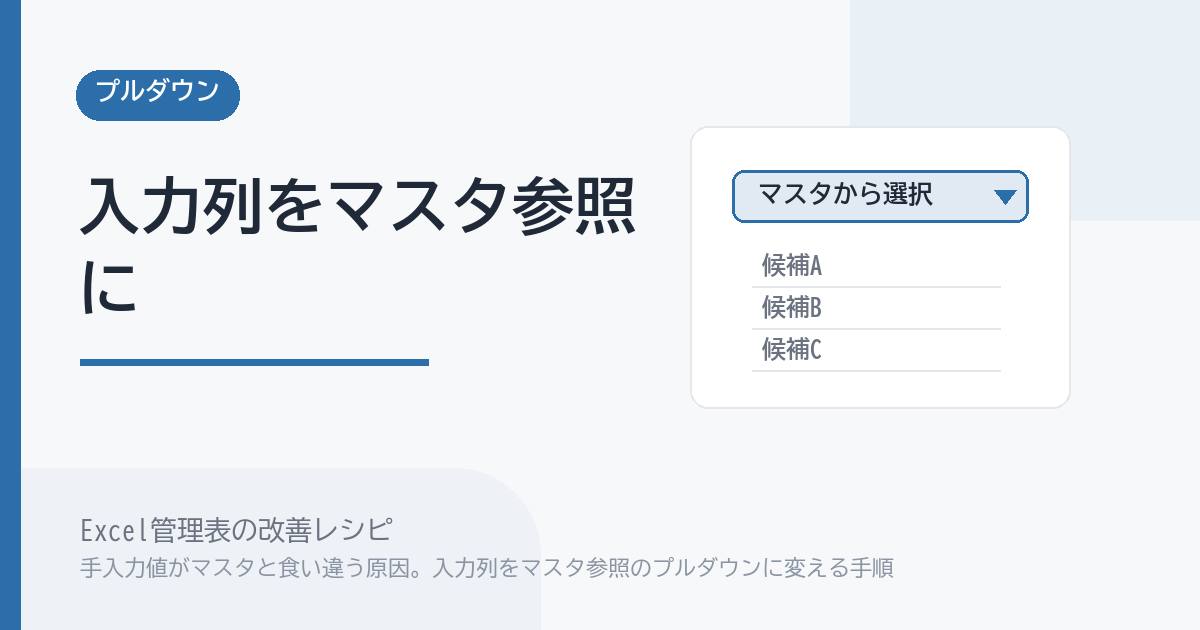 プルダウン

入力列をマスタ参照に

マスタから選択

候補A
候補B
候補C

Excel管理表の改善レシピ
手入力値がマスタと食い違う原因。入力列をマスタ参照のプルダウンに変える手順